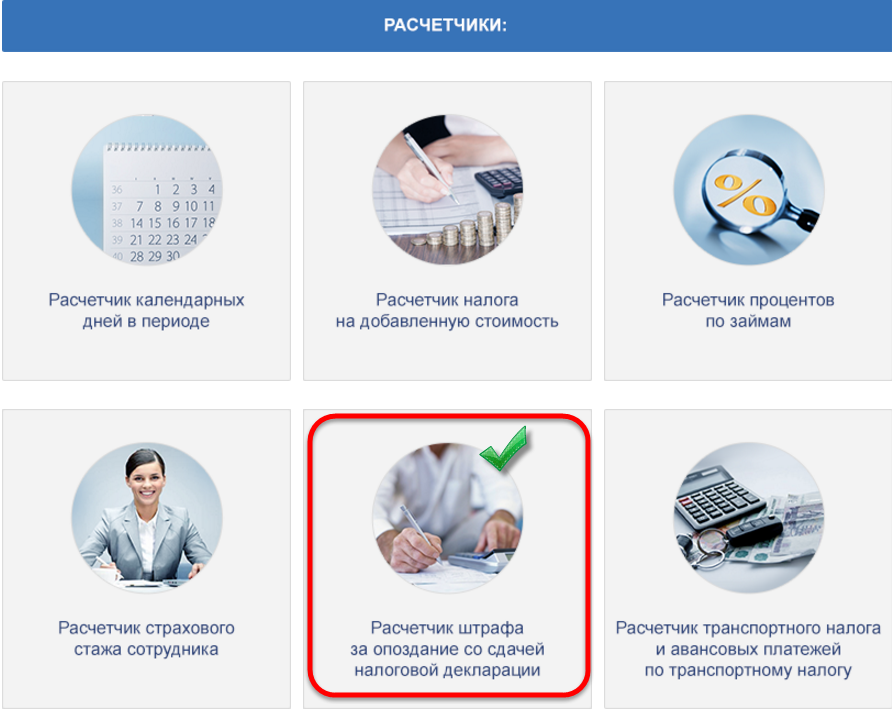 РАСЧЕТЧИКИ:

36 1 2 3 4
37 7 8 9 10 11
38 14 15 16 17 18
39 21 22 23 24 25
40 28 29 30

Расчетчик календарных дней в периоде

Расчетчик налога на добавленную стоимость

%

Расчетчик процентов по займам

Расчетчик страхового стажа сотрудника

Расчетчик штрафа за опоздание со сдачей налоговой декларации

Расчетчик транспортного налога и авансовых платежей по транспортному налогу